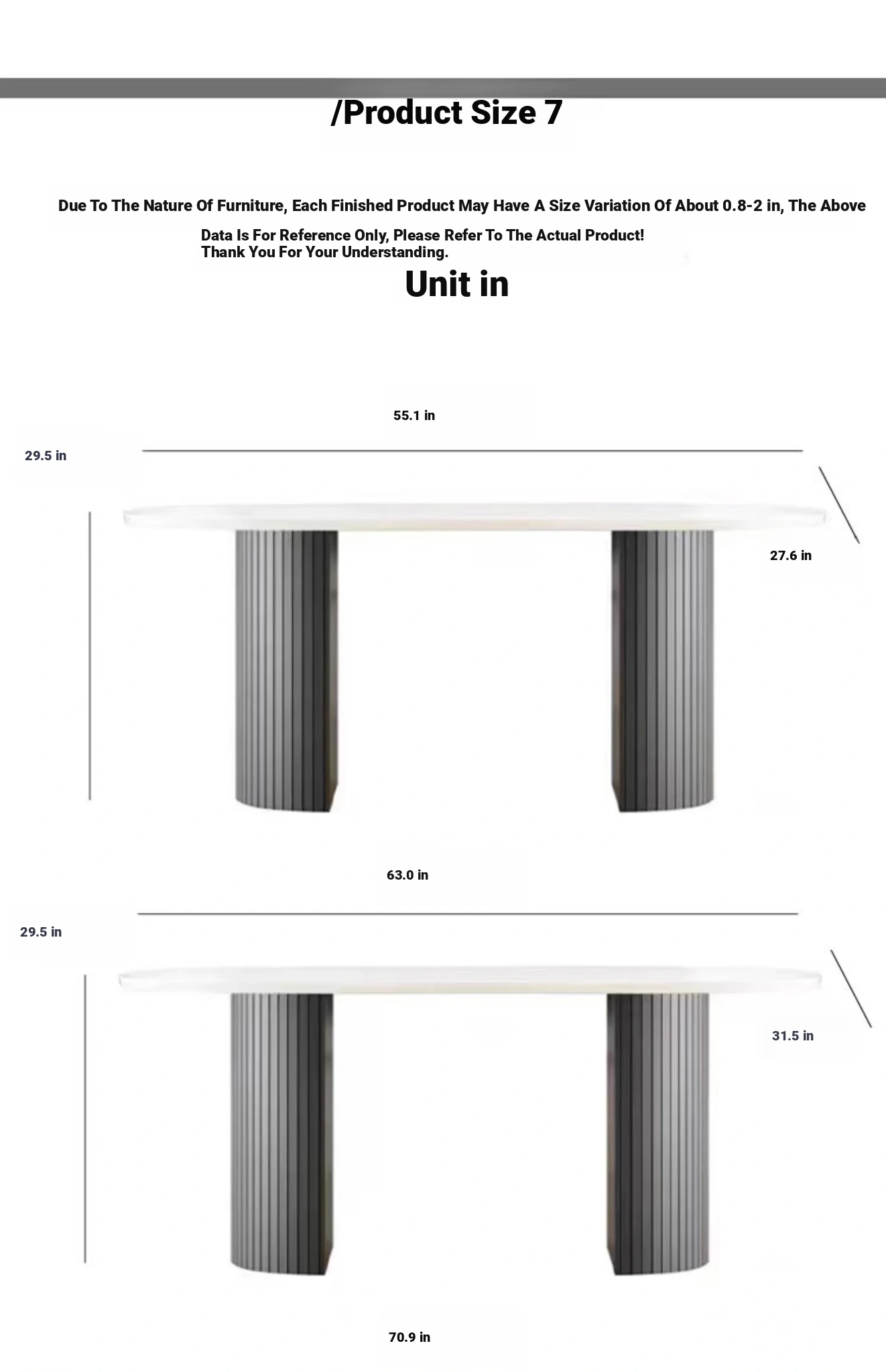 /Product Size 7

Due To The Nature Of Furniture, Each Finished Product May Have A Size Variation Of About 0.8-2 in, The Above Data Is For Reference Only, Please Refer To The Actual Product!
Thank You For Your Understanding.

Unit in

55.1 in

29.5 in

27.6 in

63.0 in

29.5 in

31.5 in

70.9 in