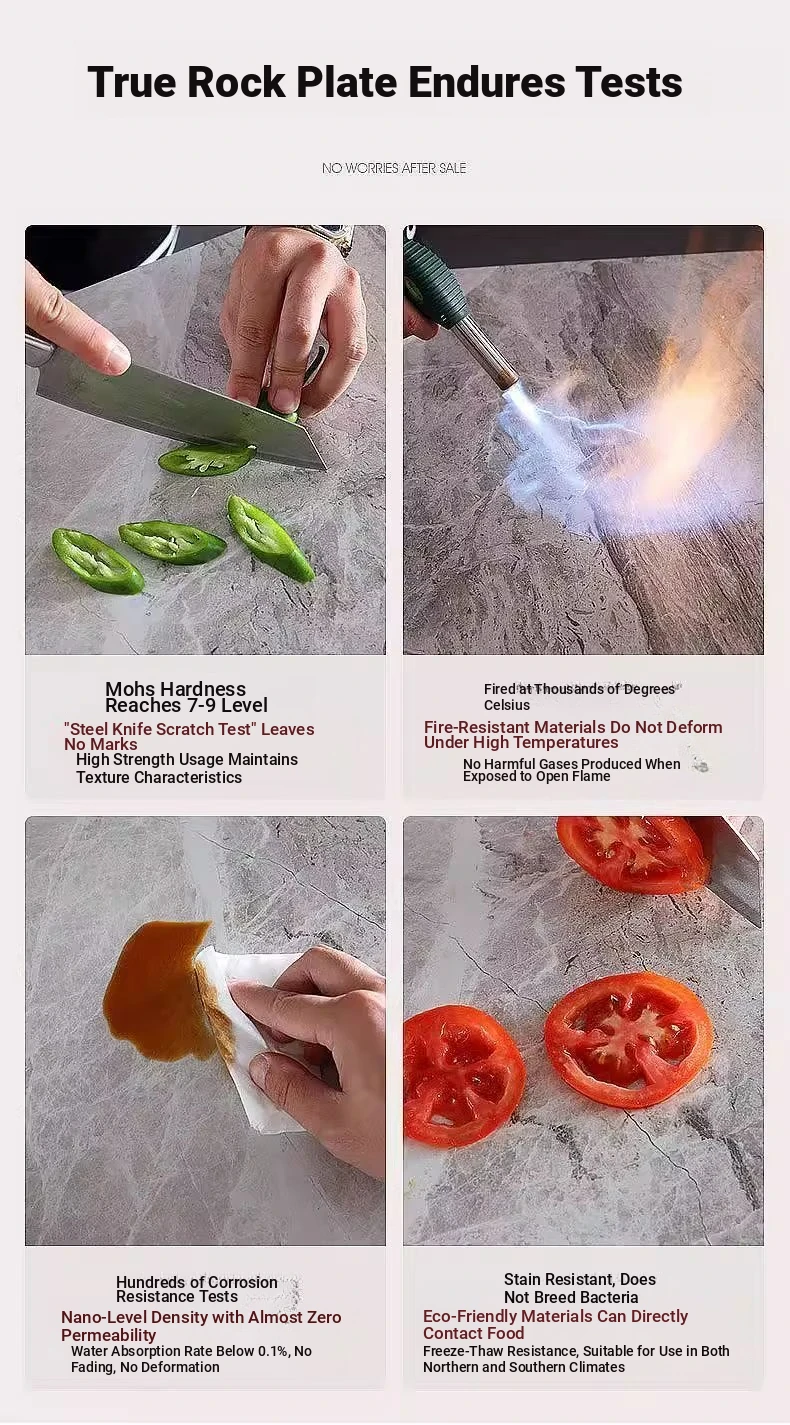 True Rock Plate Endures Tests

NO WORRIES AFTER SALE

Mohs Hardness Reaches 7-9 Level

"Steel Knife Scratch Test" Leaves No Marks

High Strength Usage Maintains Texture Characteristics

Fired at Thousands of Degrees Celsius

Fire-Resistant Materials Do Not Deform Under High Temperatures

No Harmful Gases Produced When Exposed to Open Flame

Hundreds of Corrosion Resistance Tests

Nano-Level Density with Almost Zero Permeability

Water Absorption Rate Below 0.1%, No Fading, No Deformation

Stain Resistant, Does Not Breed Bacteria

Eco-Friendly Materials Can Directly Contact Food

Freeze-Thaw Resistance, Suitable for Use in Both Northern and Southern Climates