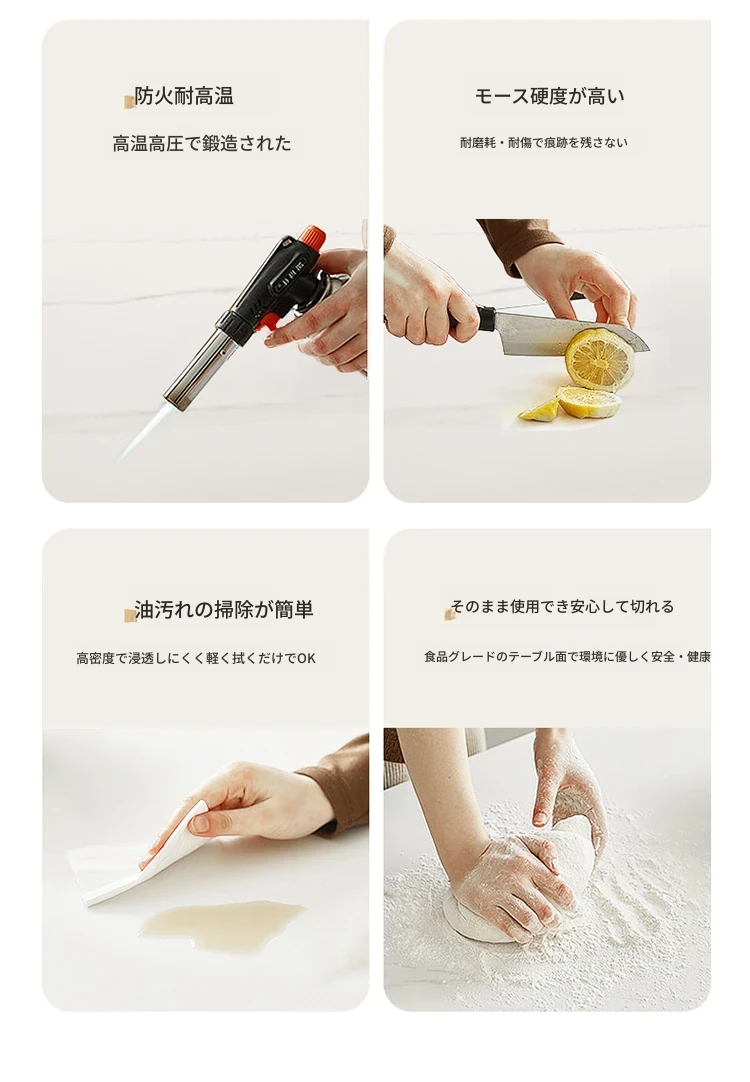 防火耐高温

高温高圧で鍛造された

モース硬度が高い

耐磨耗・耐傷で痕跡を残さない

油汚れの掃除が簡単

高密度で浸透しにくく軽く拭くだけでOK

そのまま使用でき安心して切れる

食品グレードのテーブル面で環境に優しく安全・健康