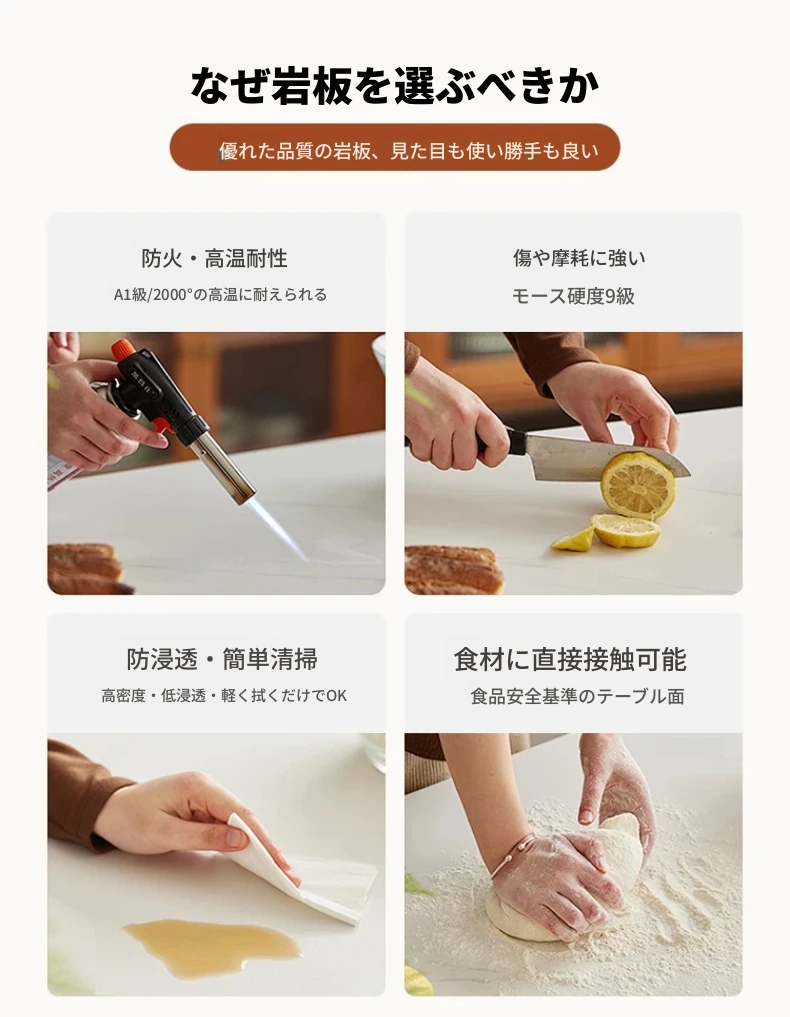 なぜ岩板を選ぶべきか

優れた品質の岩板、見た目も使い勝手も良い

防火・高温耐性

A1級/2000°の高温に耐えられる

傷や摩耗に強い

モース硬度9級

防浸透・簡単清掃

高密度・低浸透・軽く拭くだけでOK

食材に直接接触可能

食品安全基準のテーブル面