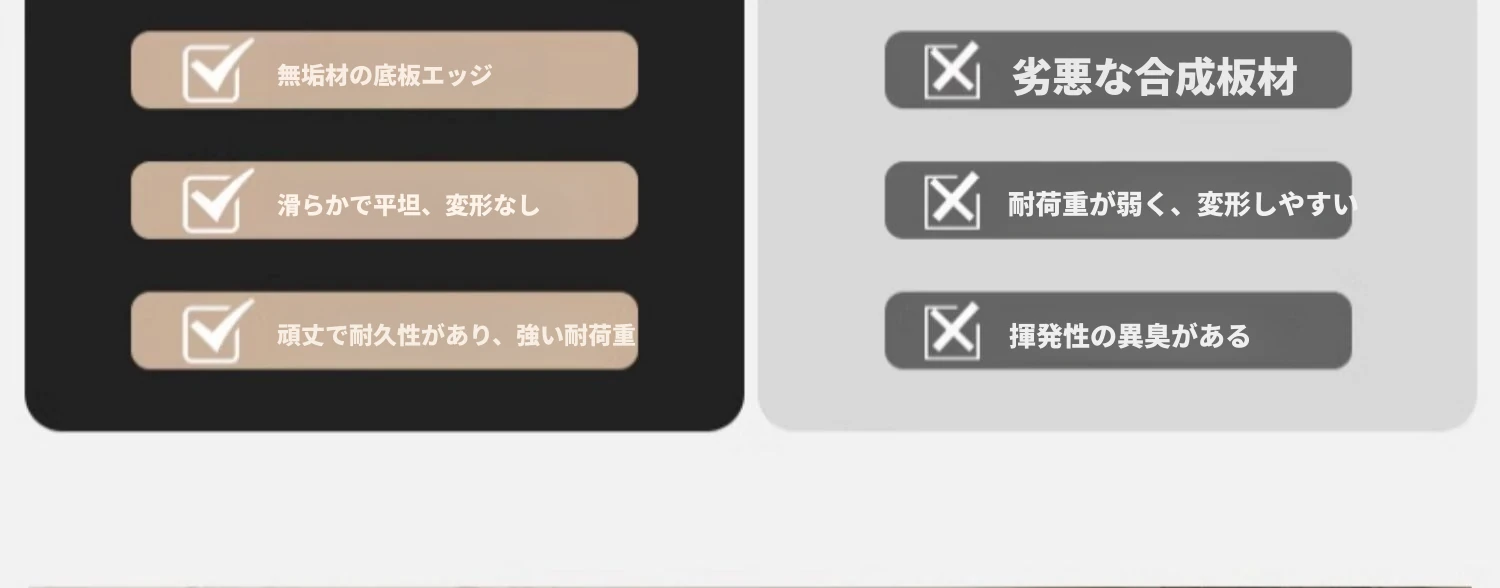 ☑ 無垢材の底板エッジ

☑ 滑らかで平坦、変形なし

☑ 頑丈で耐久性があり、強い耐荷重

☒ 劣悪な合成板材

☒ 耐荷重が弱く、変形しやすい

☒ 揮発性の異臭がある