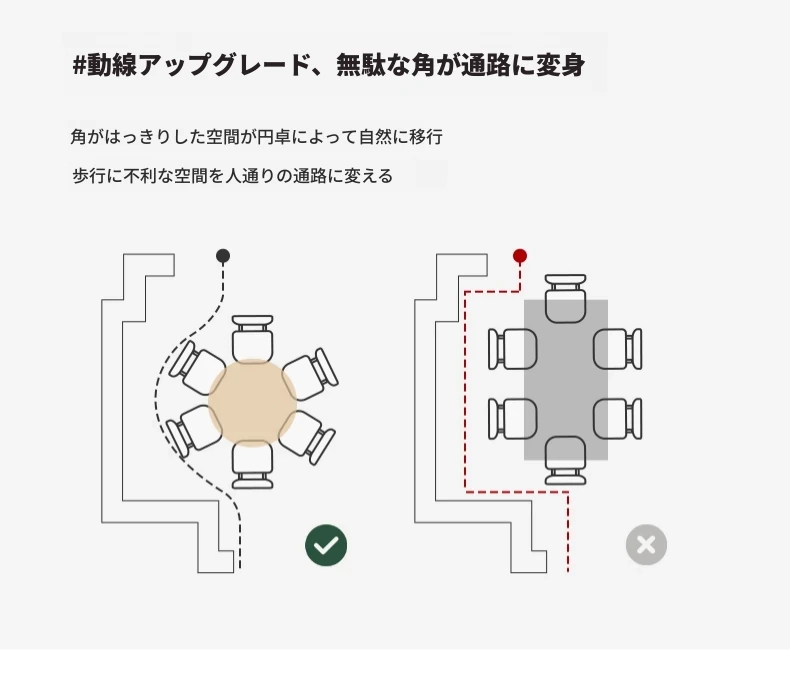 #動線アップグレード、無駄な角が通路に変身

角がはっきりした空間が円卓によって自然に移行

歩行に不利な空間を人通りの通路に変える