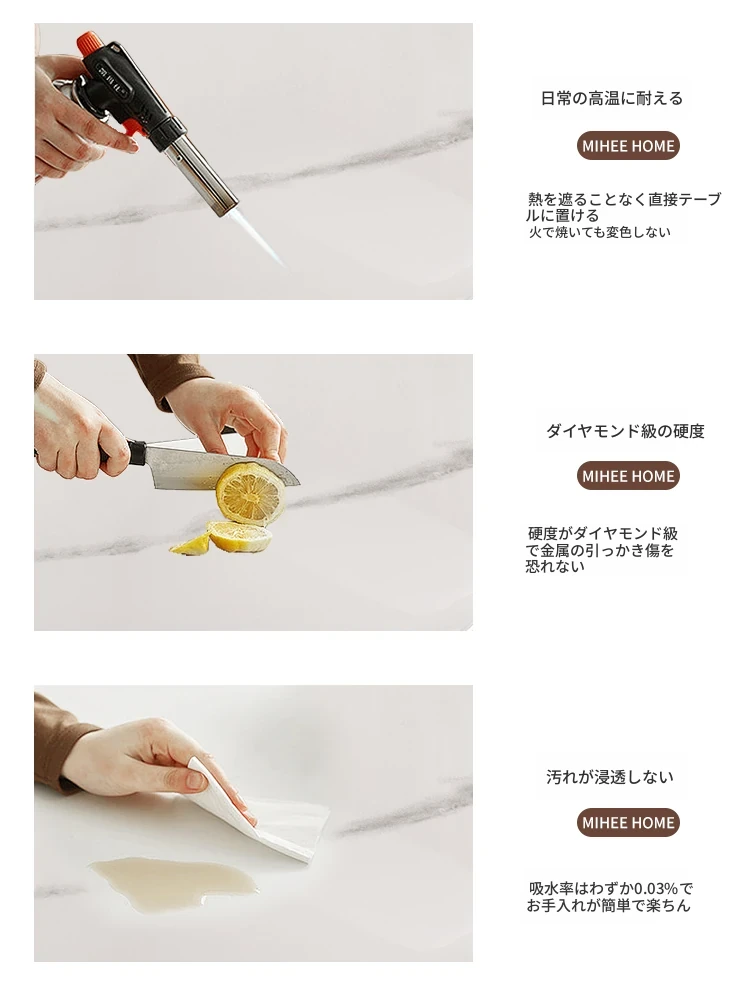 日常の高温に耐える

MIHEE HOME

熱を遮ることなく直接テーブルに置ける
火で焼いても変色しない

ダイヤモンド級の硬度

MIHEE HOME

硬度がダイヤモンド級で金属の引っかき傷を恐れない

汚れが浸透しない

MIHEE HOME

吸水率はわずか0.03%でお手入れが簡単で楽ちん