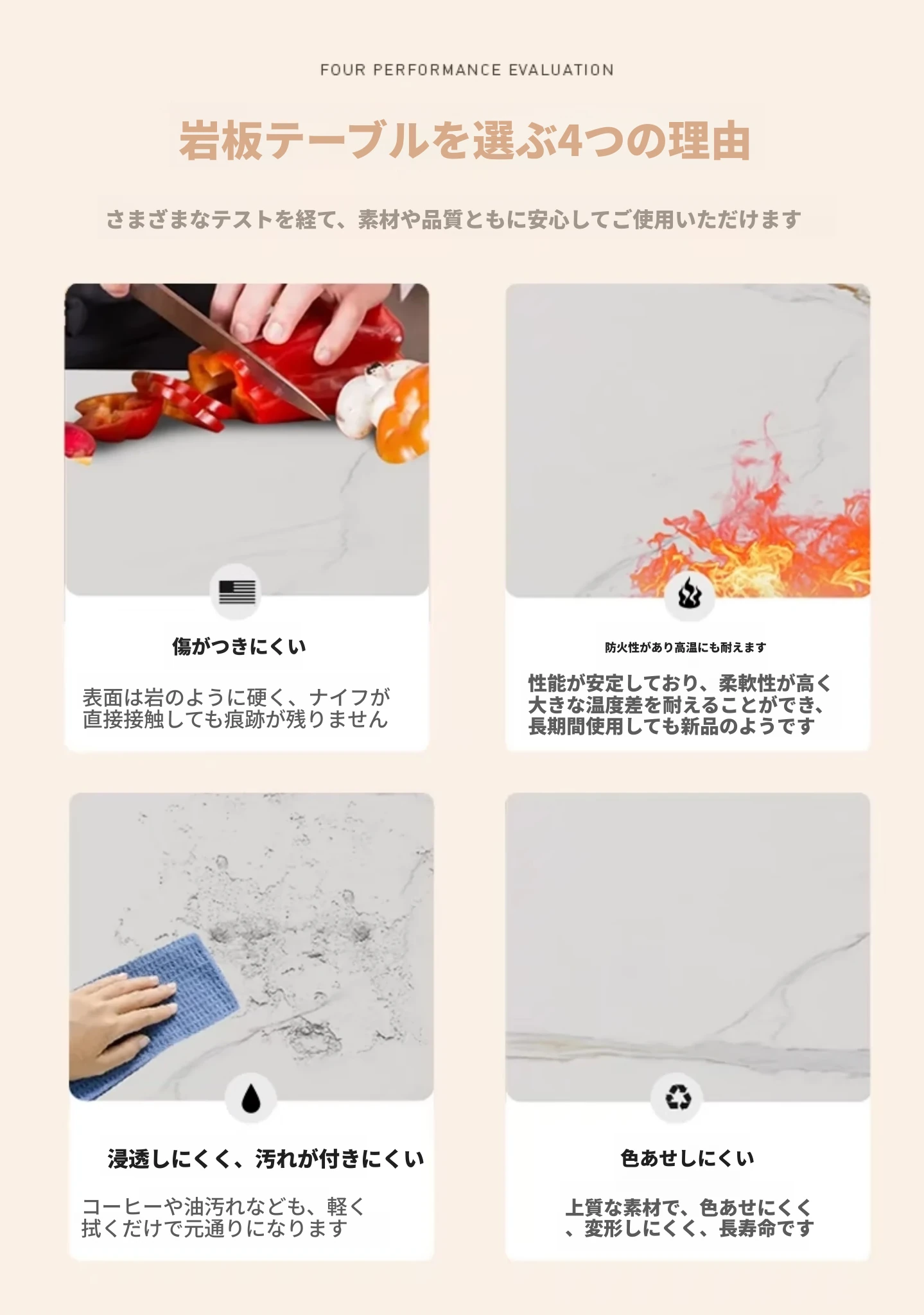 FOUR PERFORMANCE EVALUATION

岩板テーブルを選ぶ4つの理由

さまざまなテストを経て、素材や品質ともに安心してご使用いただけます

傷がつきにくい

表面は岩のように硬く、ナイフが直接接触しても痕跡が残りません

防火性があり高温にも耐えます

性能が安定しており、柔軟性が高く大きな温度差を耐えることができ、長期間使用しても新品のようです

浸透しにくく、汚れが付きにくい

コーヒーや油汚れなども、軽く拭くだけで元通りになります

色あせしにくい

上質な素材で、色あせにくく、変形しにくく、長寿命です