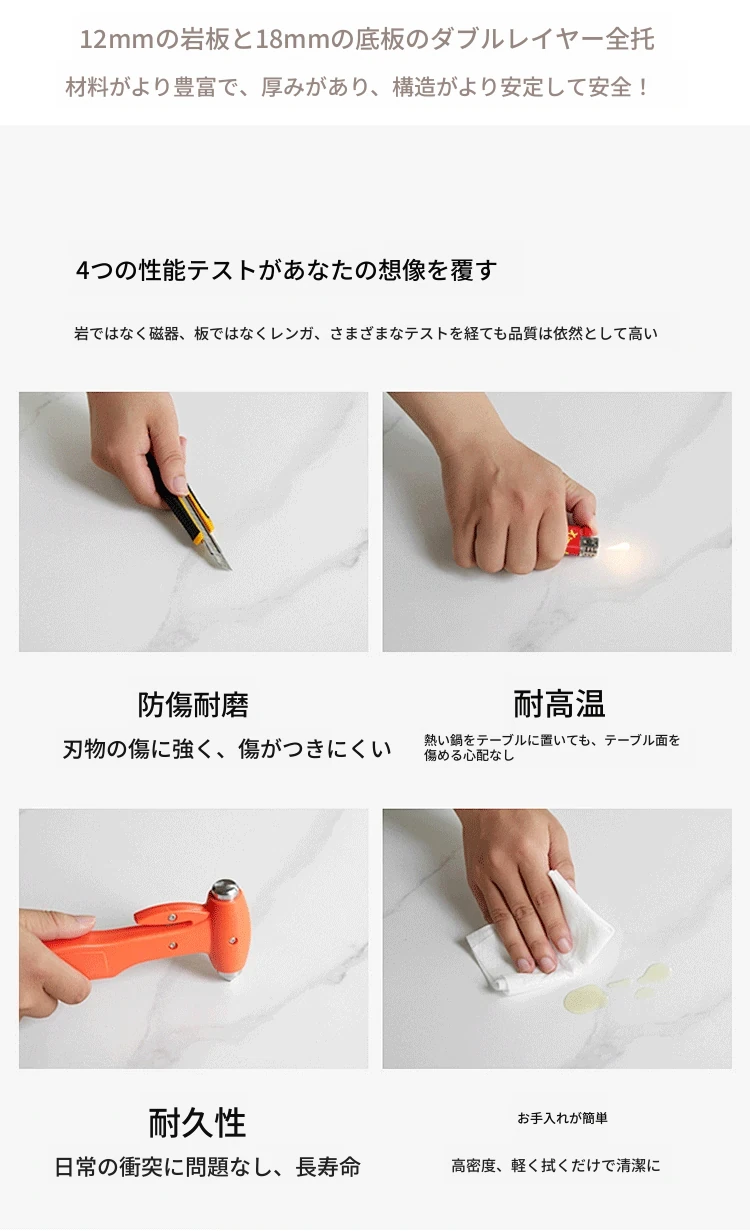 12mmの岩板と18mmの底板のダブルレイヤー全托

材料がより豊富で、厚みがあり、構造がより安定して安全！

4つの性能テストがあなたの想像を覆す

岩ではなく磁器、板ではなくレンガ、さまざまなテストを経ても品質は依然として高い

防傷耐磨

刃物の傷に強く、傷がつきにくい

耐高温

熱い鍋をテーブルに置いても、テーブル面を傷める心配なし

耐久性

日常の衝突に問題なし、長寿命

お手入れが簡単

高密度、軽く拭くだけで清潔に