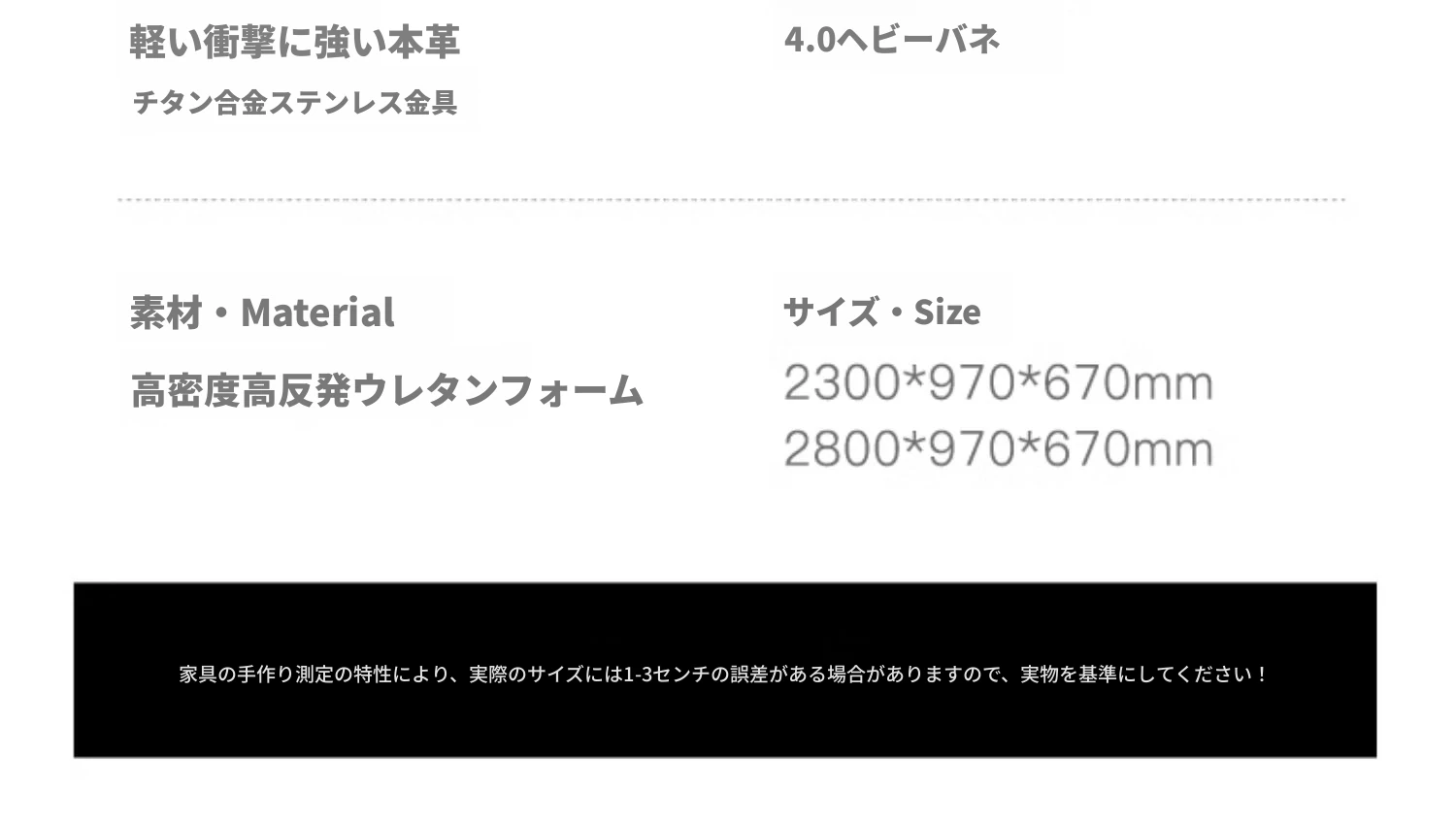 軽い衝撃に強い本革

チタン合金ステンレス金具

4.0ヘビーバネ

素材・Material

高密度高反発ウレタンフォーム

サイズ・Size

2300*970*670mm
2800*970*670mm

家具の手作り測定の特性により、実際のサイズには1-3センチの誤差がある場合がありますので、実物を基準にしてください！