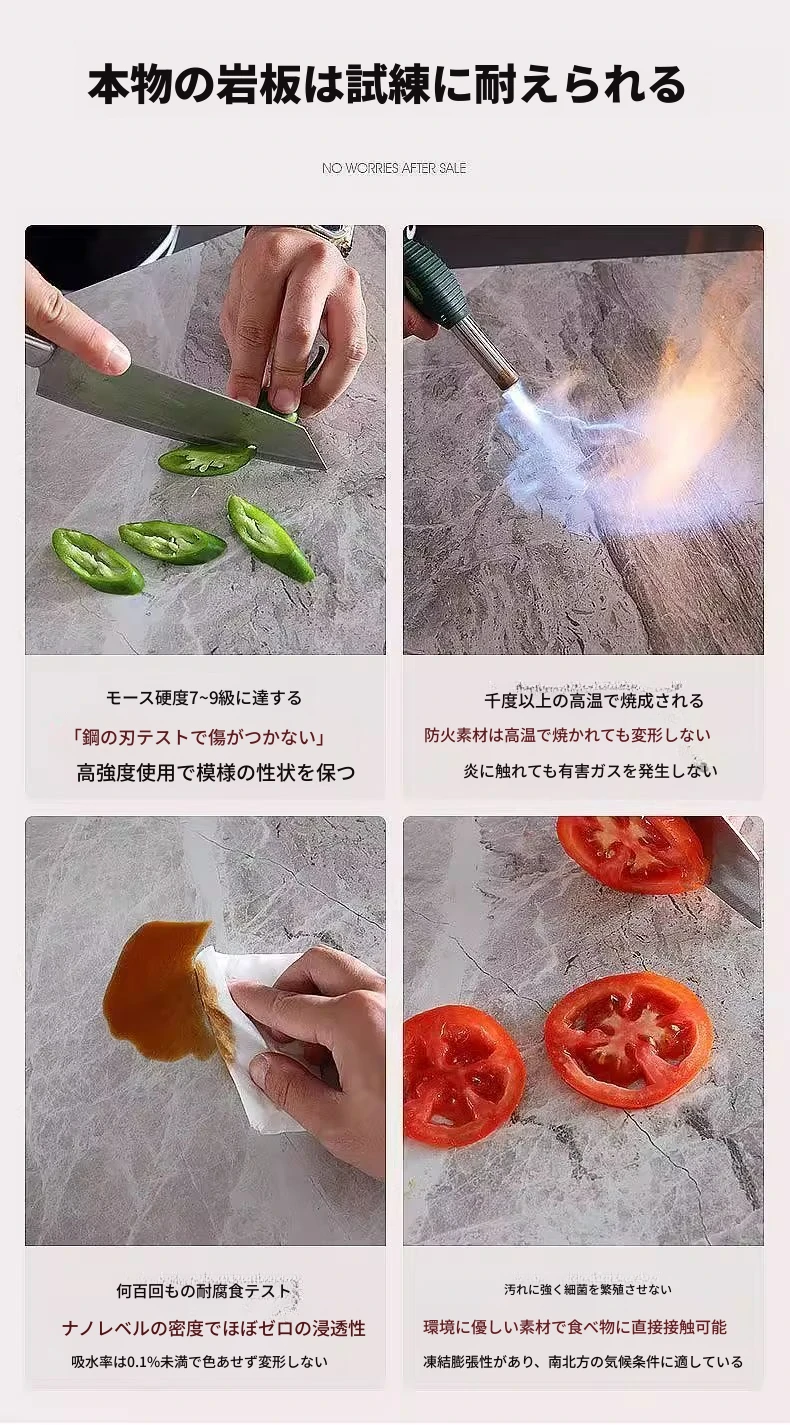 本物の岩板は試練に耐えられる

NO WORRIES AFTER SALE

モース硬度7~9級に達する
「鋼の刃テストで傷がつかない」
高強度使用で模様の性状を保つ

千度以上の高温で焼成される
防火素材は高温で焼かれても変形しない
炎に触れても有害ガスを発生しない

何百回もの耐腐食テスト
ナノレベルの密度でほぼゼロの浸透性
吸水率は0.1%未満で色あせず変形しない

汚れに強く細菌を繁殖させない
環境に優しい素材で食べ物に直接接触可能
凍結膨張性があり、南北方の気候条件に適している